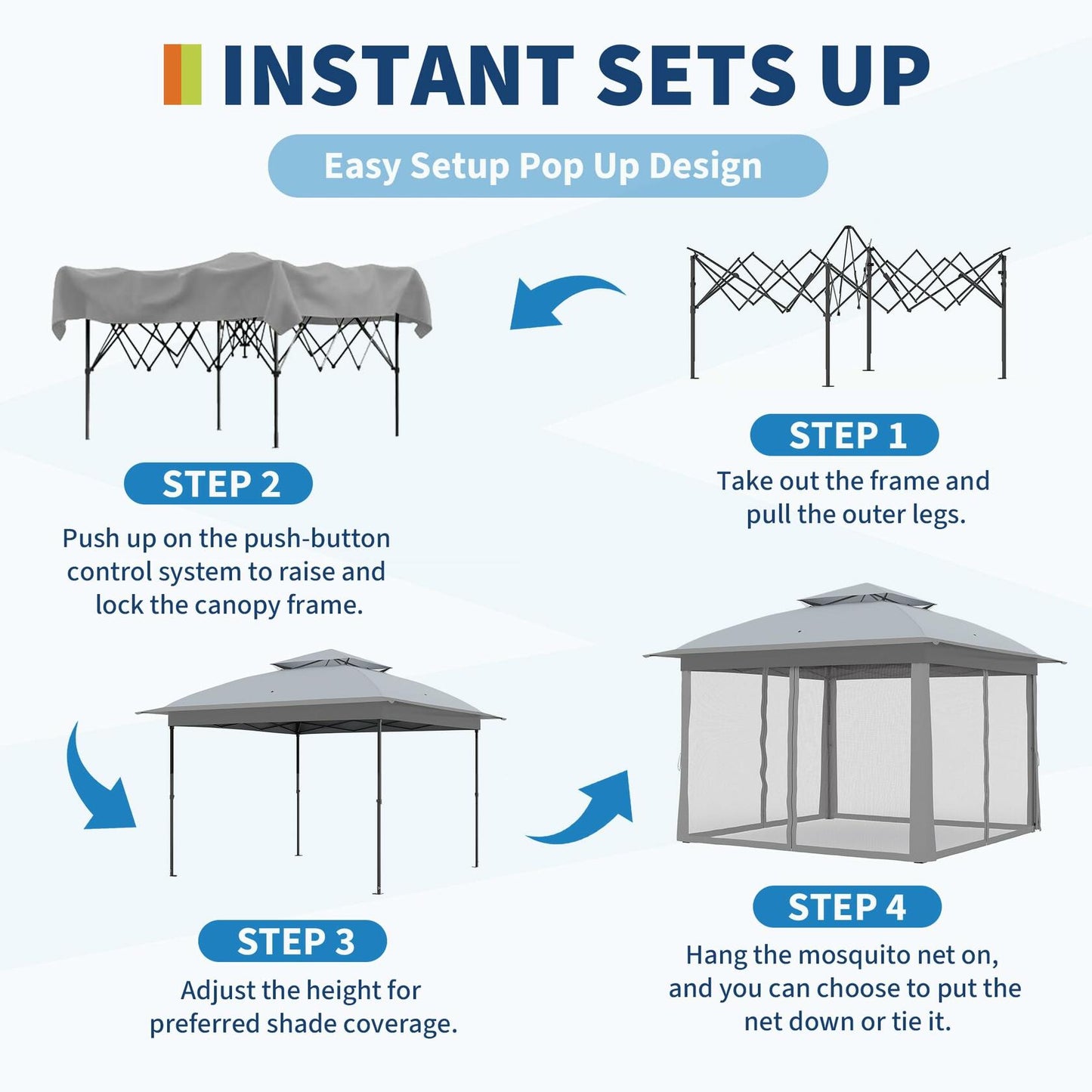 INSTANT SETS UP

Easy Setup Pop Up Design

STEP 1
Take out the frame and pull the outer legs.

STEP 2
Push up on the push-button control system to raise and lock the canopy frame.

STEP 3
Adjust the height for preferred shade coverage.

STEP 4
Hang the mosquito net on, and you can choose to put the net down or tie it.