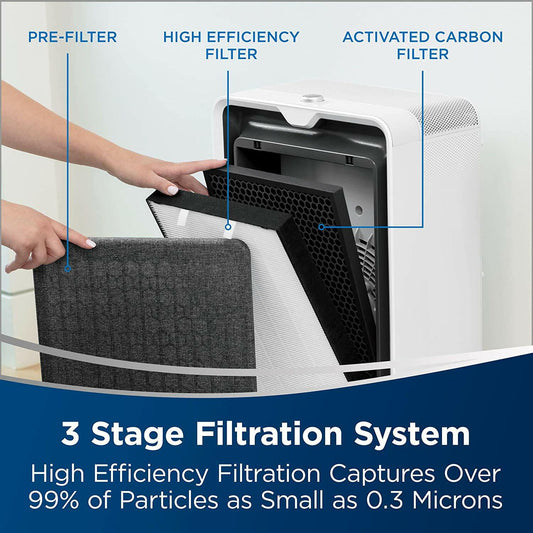 PRE-FILTER

HIGH EFFICIENCY FILTER

ACTIVATED CARBON FILTER

3 Stage Filtration System

High Efficiency Filtration Captures Over 99% of Particles as Small as 0.3 Microns